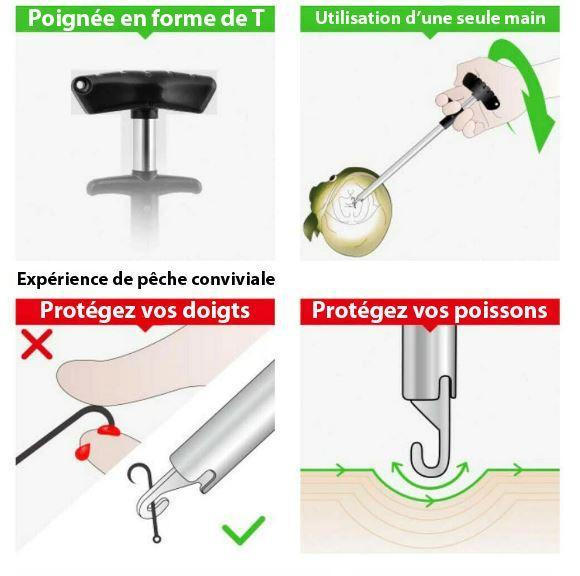 Poignée en forme de T

Utilisation d'une seule main

Expérience de pêche conviviale

Protégez vos doigts

Protégez vos poissons