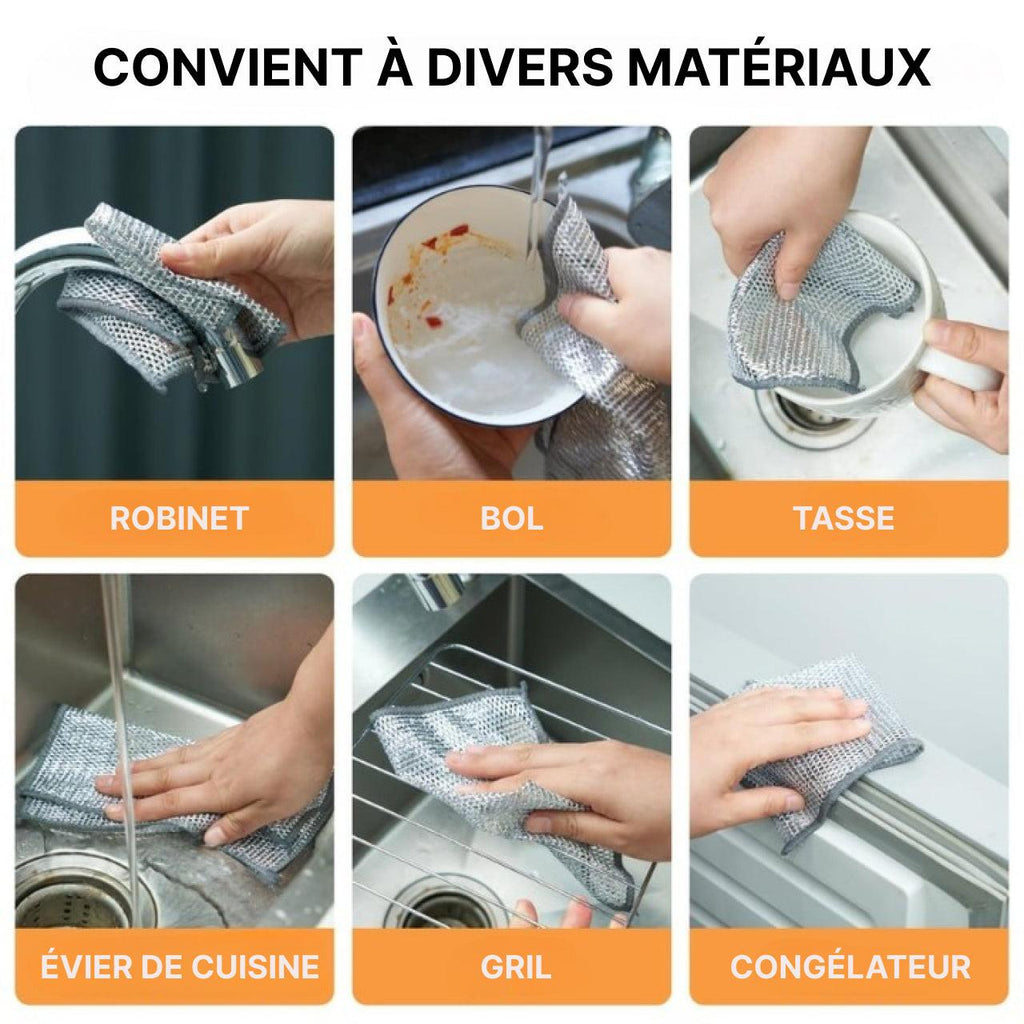 CONVIENT À DIVERS MATÉRIAUX

ROBINET

BOL

TASSE

ÉVIER DE CUISINE

GRIL

CONGÉLATEUR