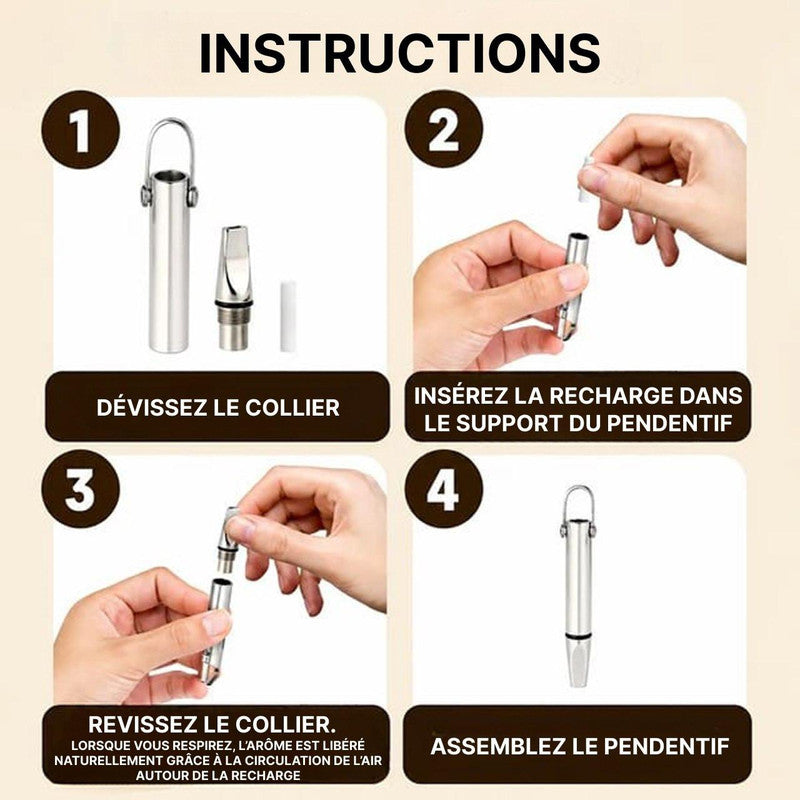 INSTRUCTIONS

1

DÉVISSEZ LE COLLIER

2

INSÉREZ LA RECHARGE DANS LE SUPPORT DU PENDENTIF

3

REVISSEZ LE COLLIER.
LORSQUE VOUS RESPIREZ, L'ARÔME EST LIBÉRÉ NATURELLEMENT GRÂCE À LA CIRCULATION DE L'AIR AUTOUR DE LA RECHARGE

4

ASSEMBLEZ LE PENDENTIF